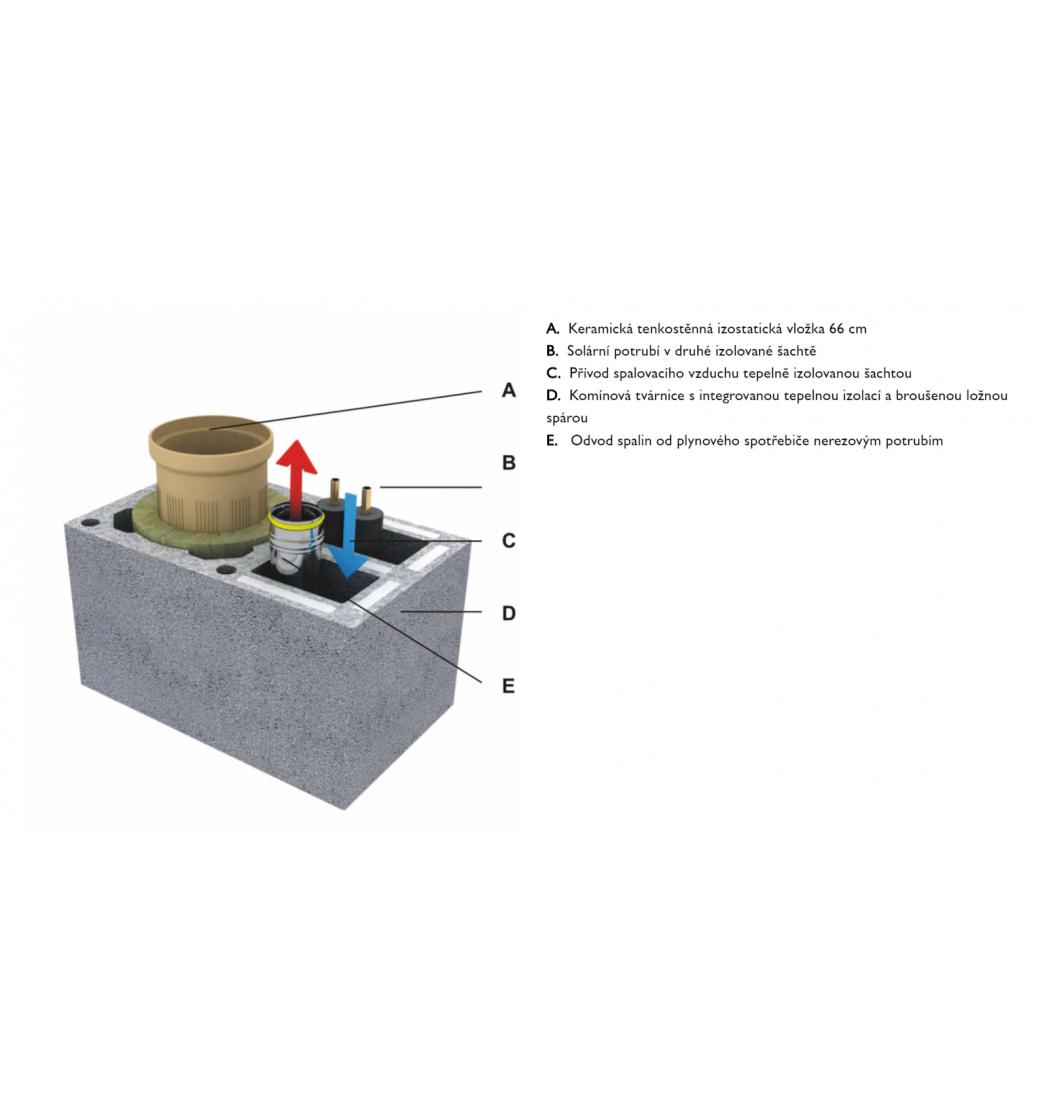 A

B

C

D

E

A. Keramická tenkostěnná izostatická vložka 66 cm
B. Solární potrubí v druhé izolované šachtě
C. Přívod spalovacího vzduchu tepelně izolovanou šachtou
D. Komínová tvárnice s integrovanou tepelnou izolací a broušenou ložnou spárou
E. Odvod spalin od plynového spotřebiče nerezovým potrubím